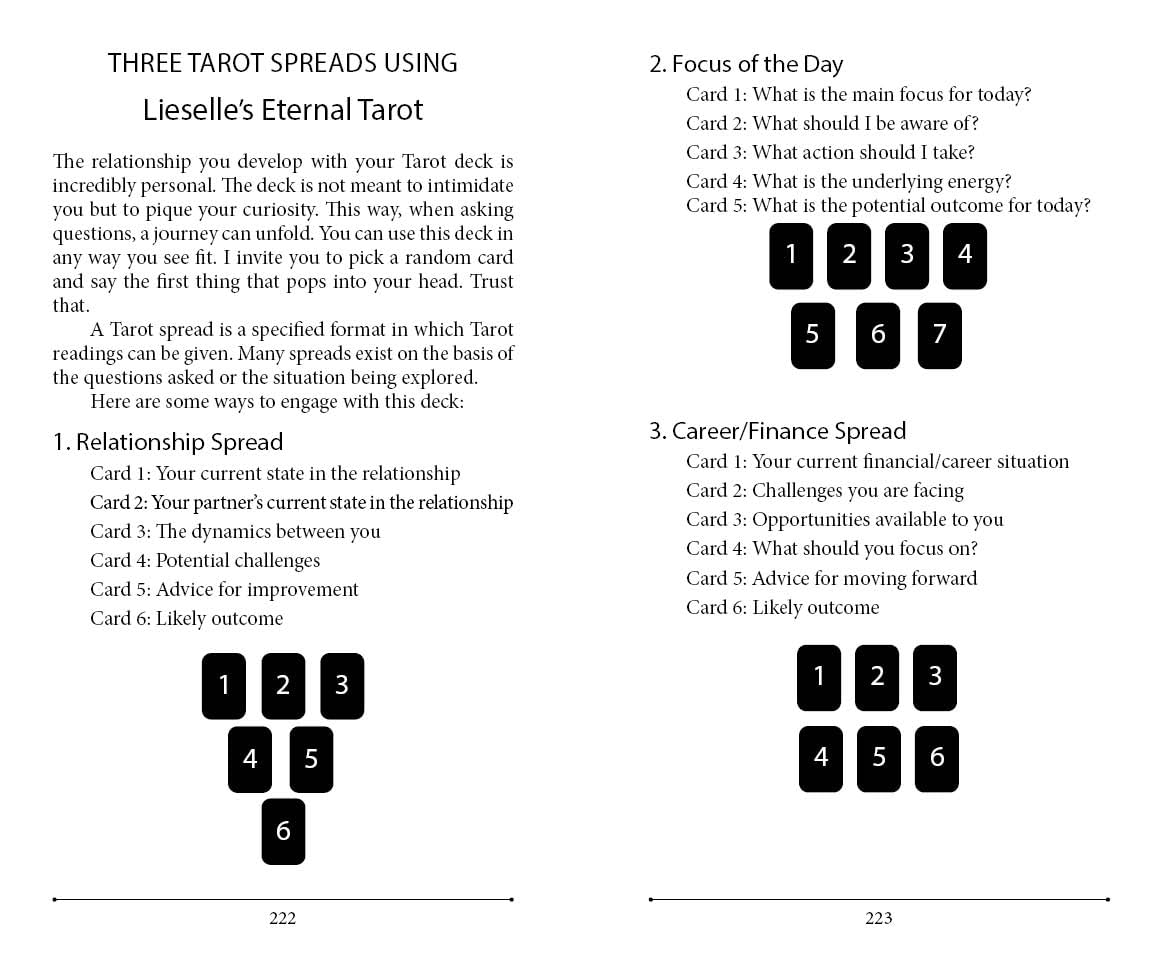 THREE TAROT SPREADS USING

Lieselle's Eternal Tarot

The relationship you develop with your Tarot deck is incredibly personal. The deck is not meant to intimidate you but to pique your curiosity. This way, when asking questions, a journey can unfold. You can use this deck in any way you see fit. I invite you to pick a random card and say the first thing that pops into your head. Trust that.

A Tarot spread is a specified format in which Tarot readings can be given. Many spreads exist on the basis of the questions asked or the situation being explored.

Here are some ways to engage with this deck:

1. Relationship Spread

Card 1: Your current state in the relationship
Card 2: Your partner's current state in the relationship
Card 3: The dynamics between you
Card 4: Potential challenges
Card 5: Advice for improvement
Card 6: Likely outcome

1 2 3
4 5
6

222

2. Focus of the Day

Card 1: What is the main focus for today?
Card 2: What should I be aware of?
Card 3: What action should I take?
Card 4: What is the underlying energy?
Card 5: What is the potential outcome for today?

1 2 3 4
5 6 7

3. Career/Finance Spread

Card 1: Your current financial/career situation
Card 2: Challenges you are facing
Card 3: Opportunities available to you
Card 4: What should you focus on?
Card 5: Advice for moving forward
Card 6: Likely outcome

1 2 3
4 5 6

223